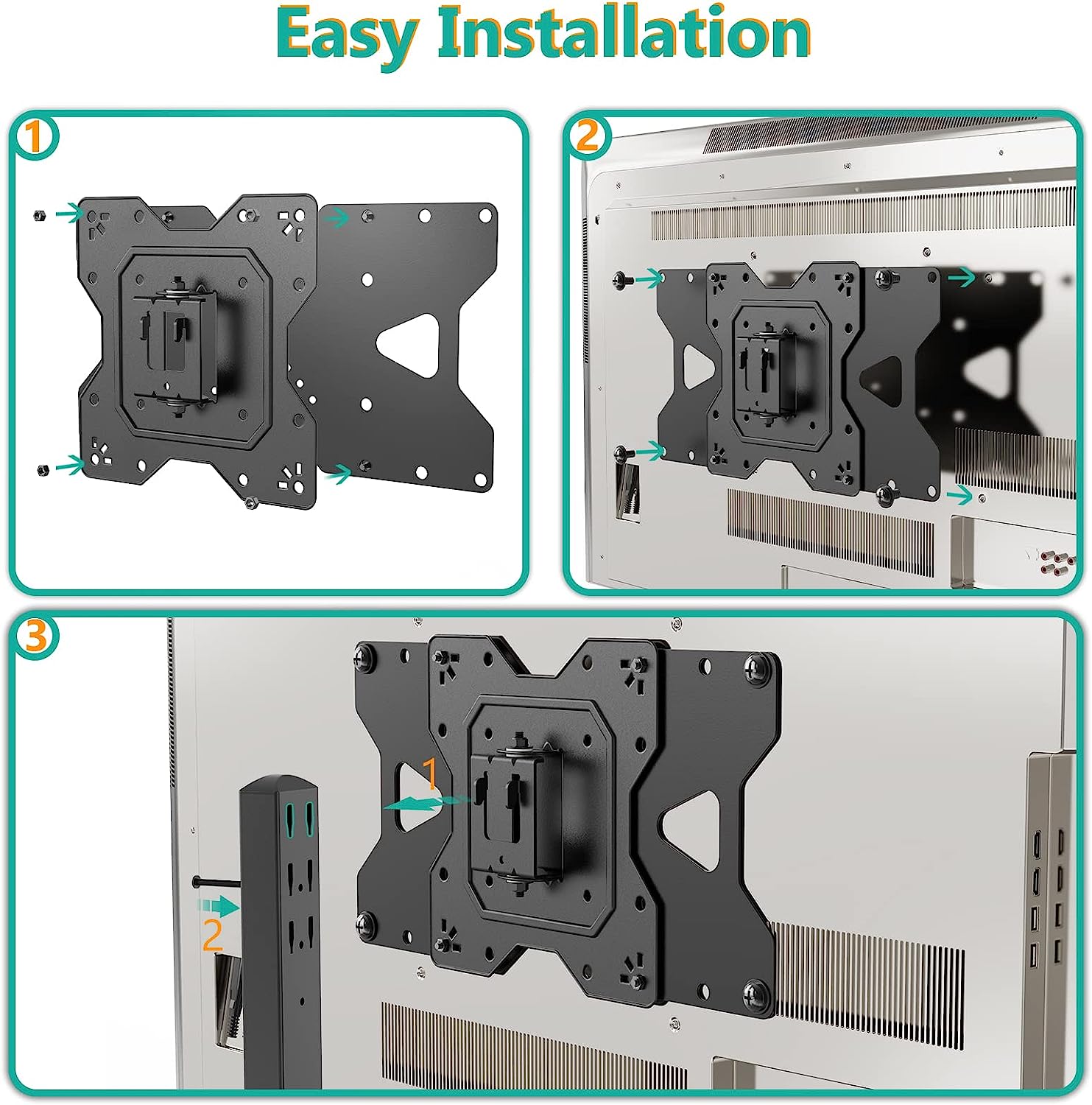 Easy Installation

1

2

3

1

2